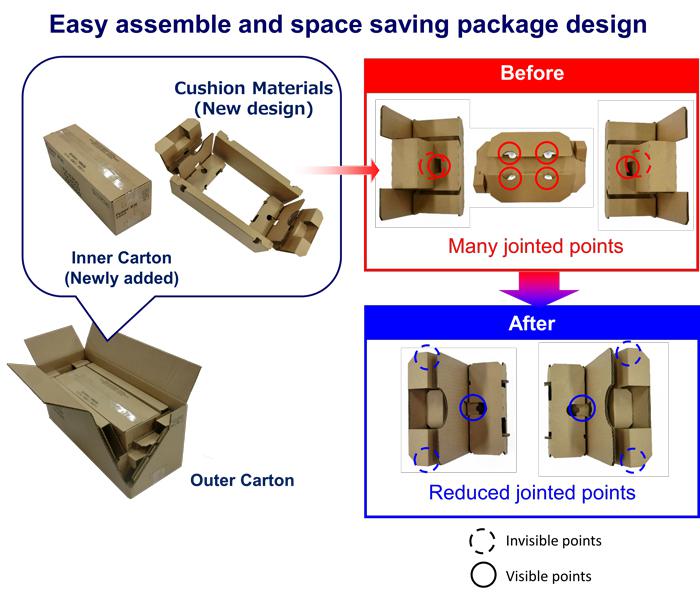 Easy assemble and space saving package design

Cushion Materials
(New design)

Inner Carton
(Newly added)

Outer Carton

Before

Many jointed points

After

Reduced jointed points

Invisible points

Visible points