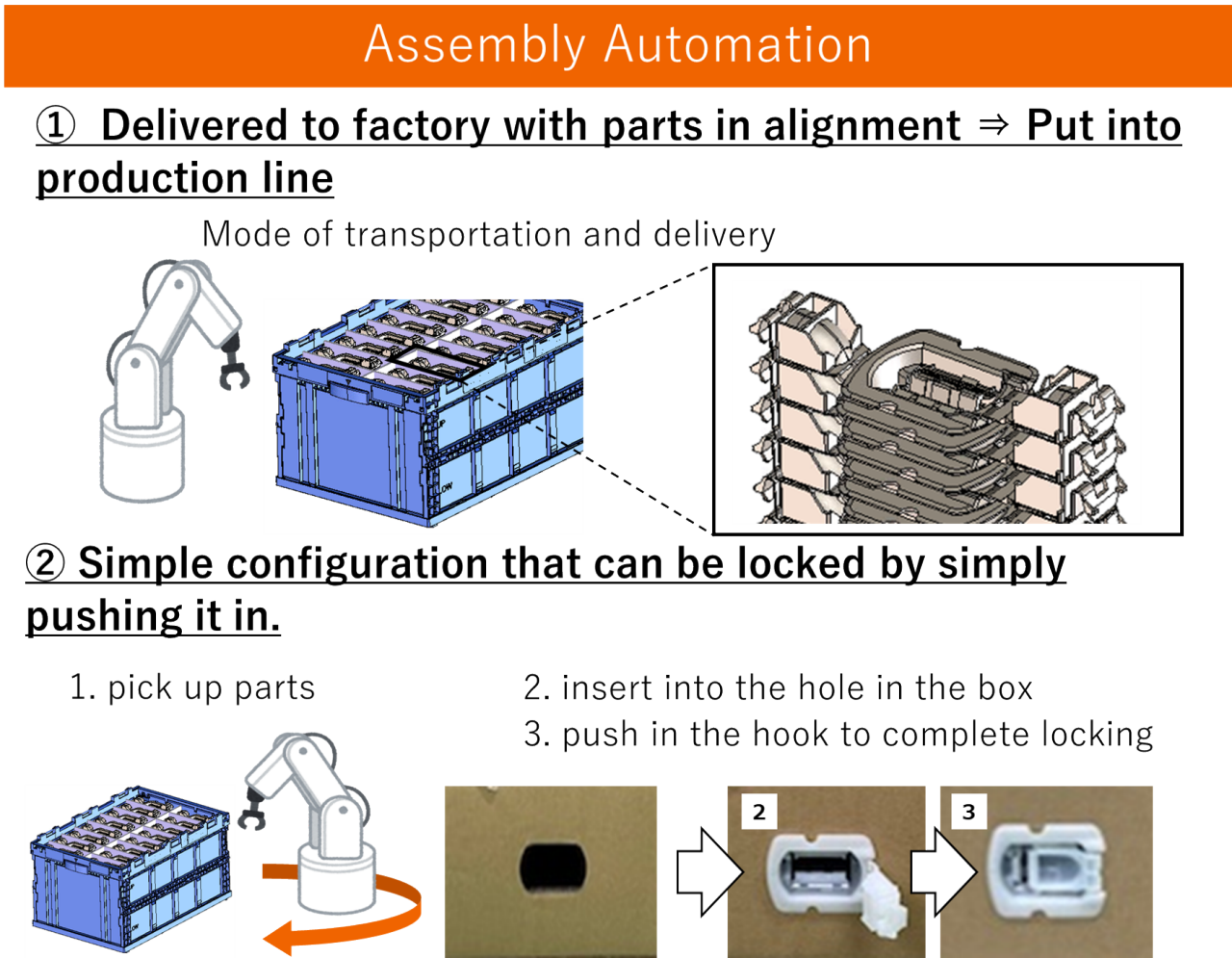 Assembly Automation

① Delivered to factory with parts in alignment ⇒ Put into production line

Mode of transportation and delivery

② Simple configuration that can be locked by simply pushing it in.

1. pick up parts

2. insert into the hole in the box

3. push in the hook to complete locking

2

3