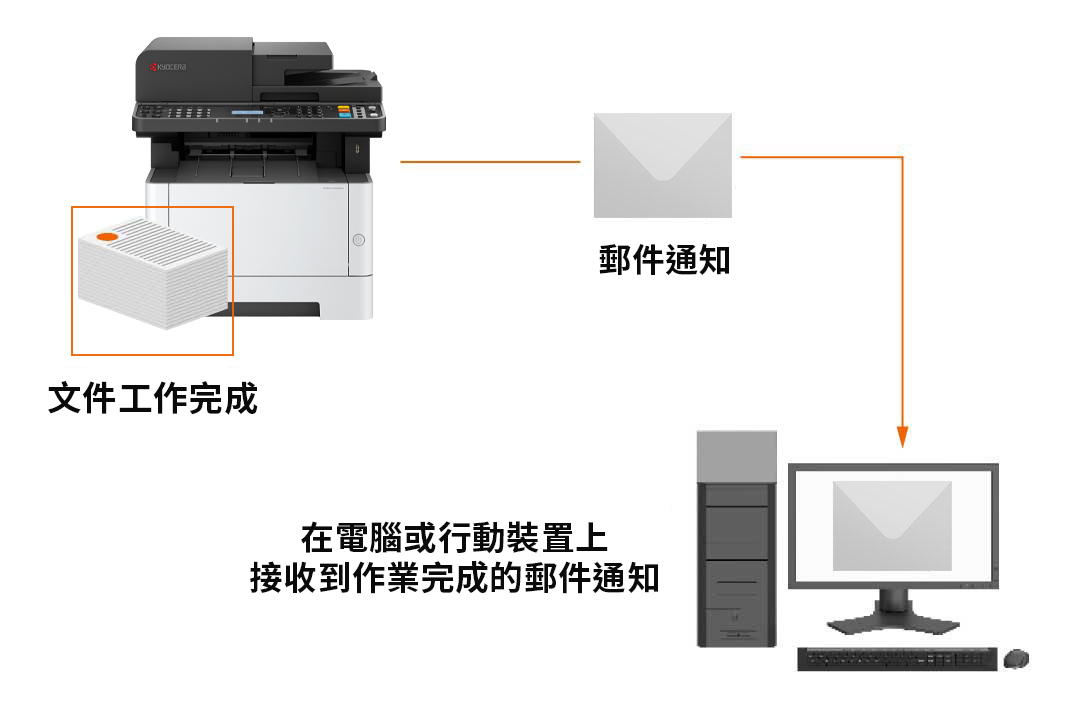 KYOCERA

郵件通知

文件工作完成

在電腦或行動裝置上
接收到作業完成的郵件通知