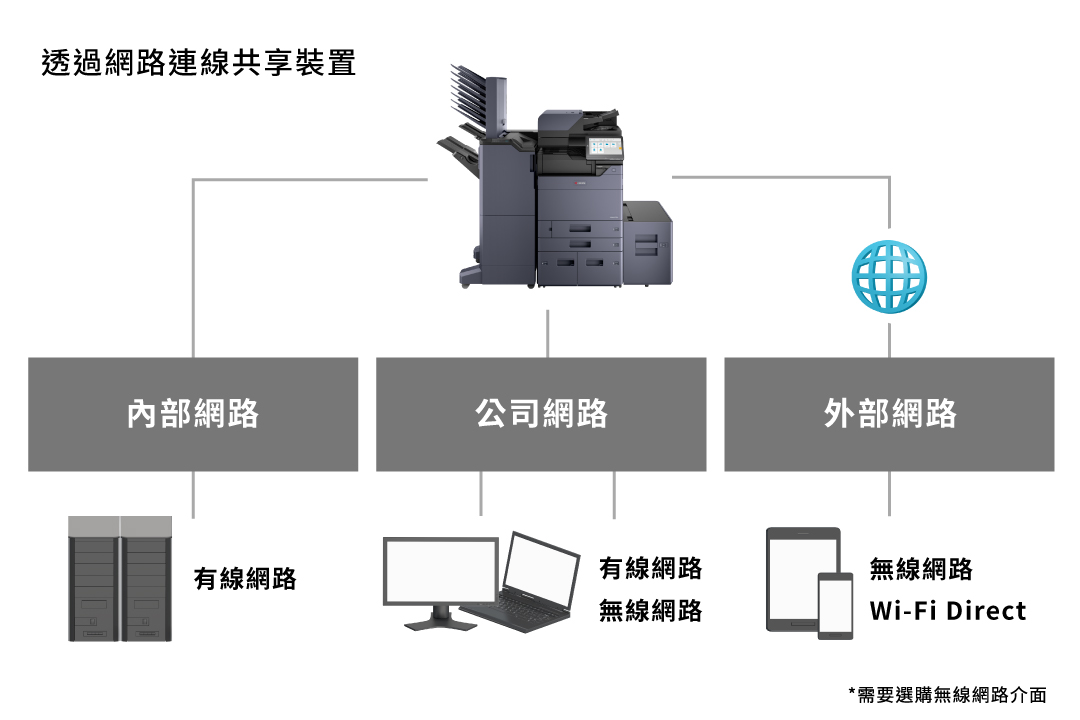 透過網路連線共享裝置

內部網路

公司網路

外部網路

有線網路

有線網路
無線網路

無線網路
Wi-Fi Direct

*需要選購無線網路介面